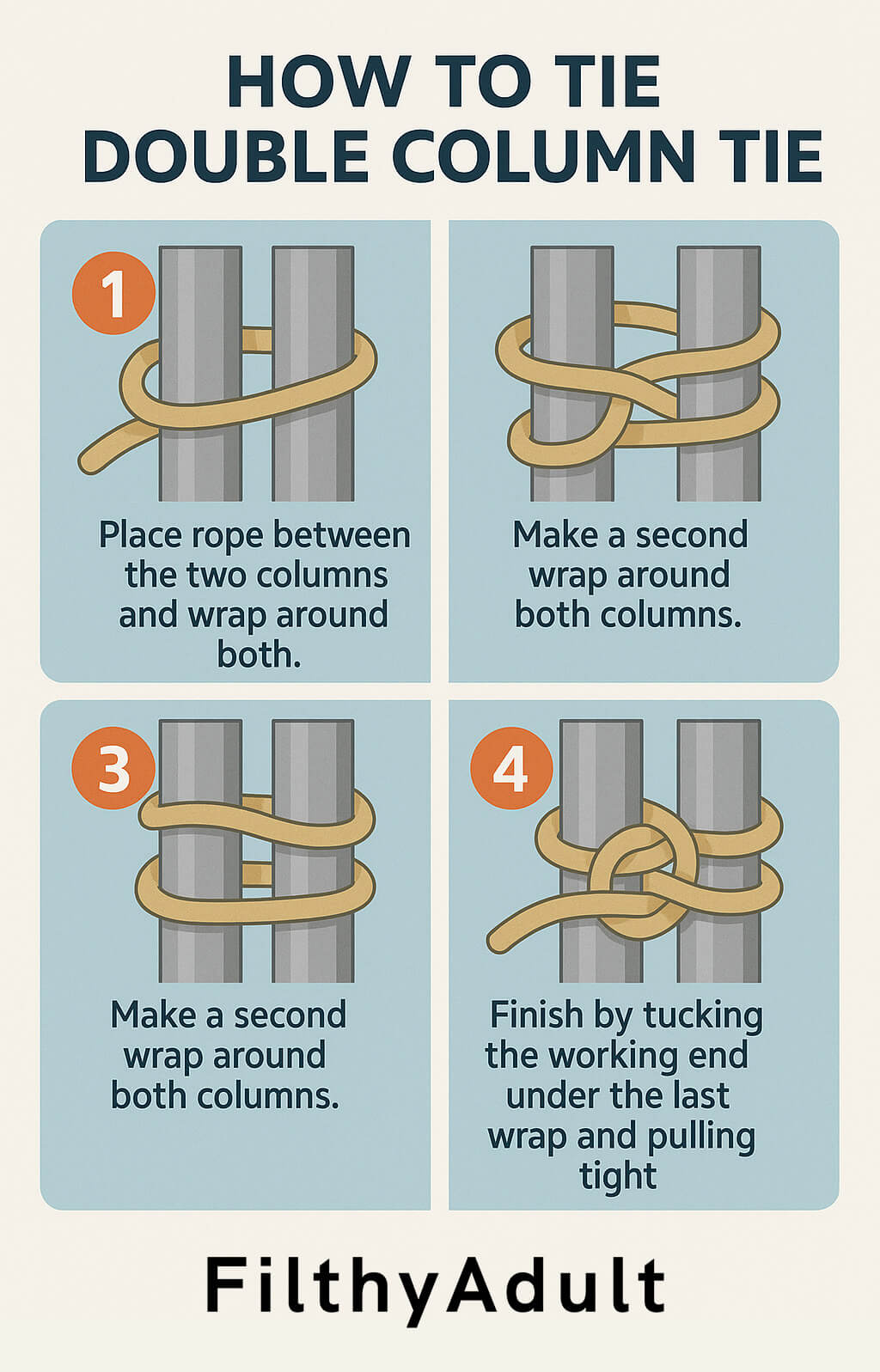 HOW TO TIE
DOUBLE COLUMN TIE

1

Place rope between the two columns and wrap around both.

Make a second wrap around both columns.

3

Make a second wrap around both columns.

4

Finish by tucking the working end under the last wrap and pulling tight

FilthyAdult