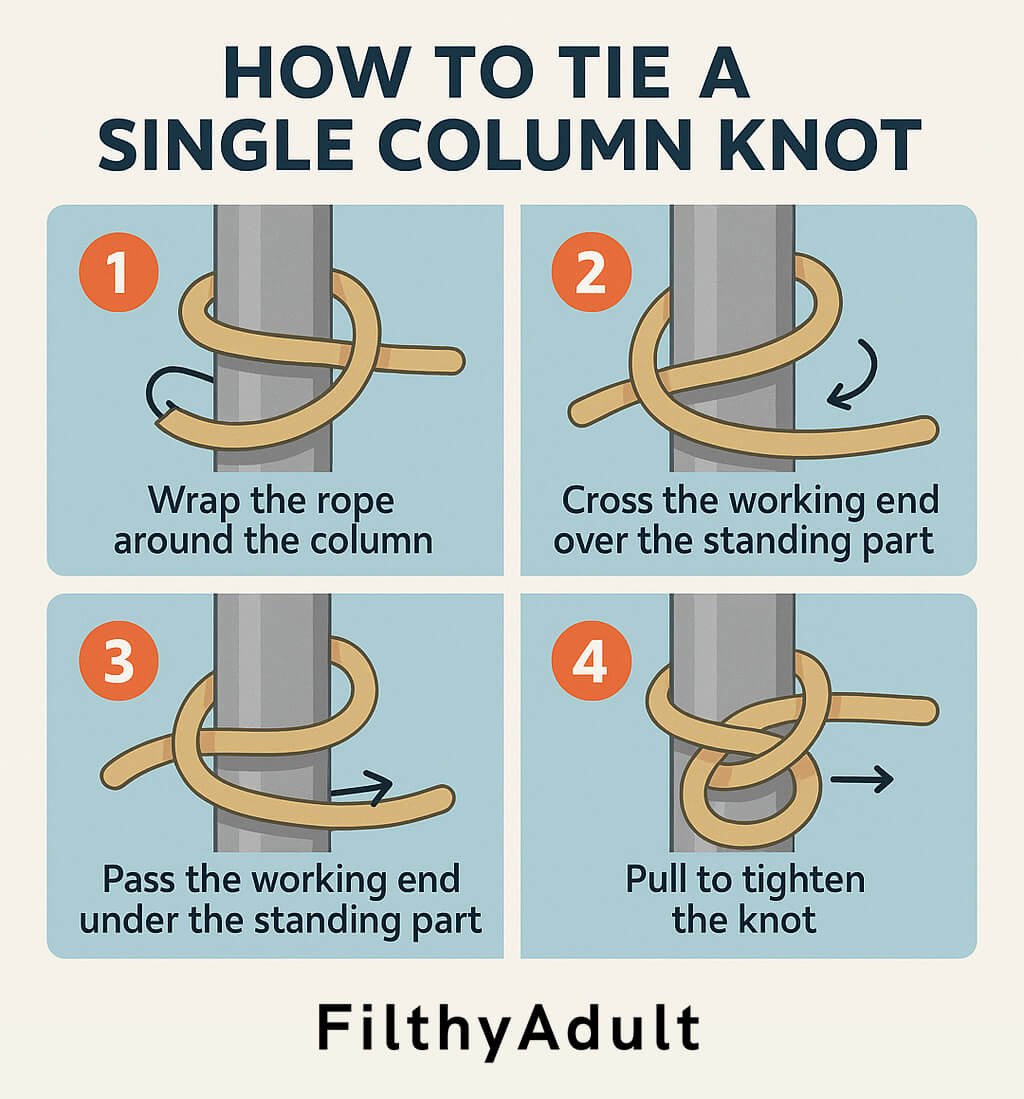 HOW TO TIE A SINGLE COLUMN KNOT

1
Wrap the rope around the column

2
Cross the working end over the standing part

3
Pass the working end under the standing part

4
Pull to tighten the knot

FilthyAdult